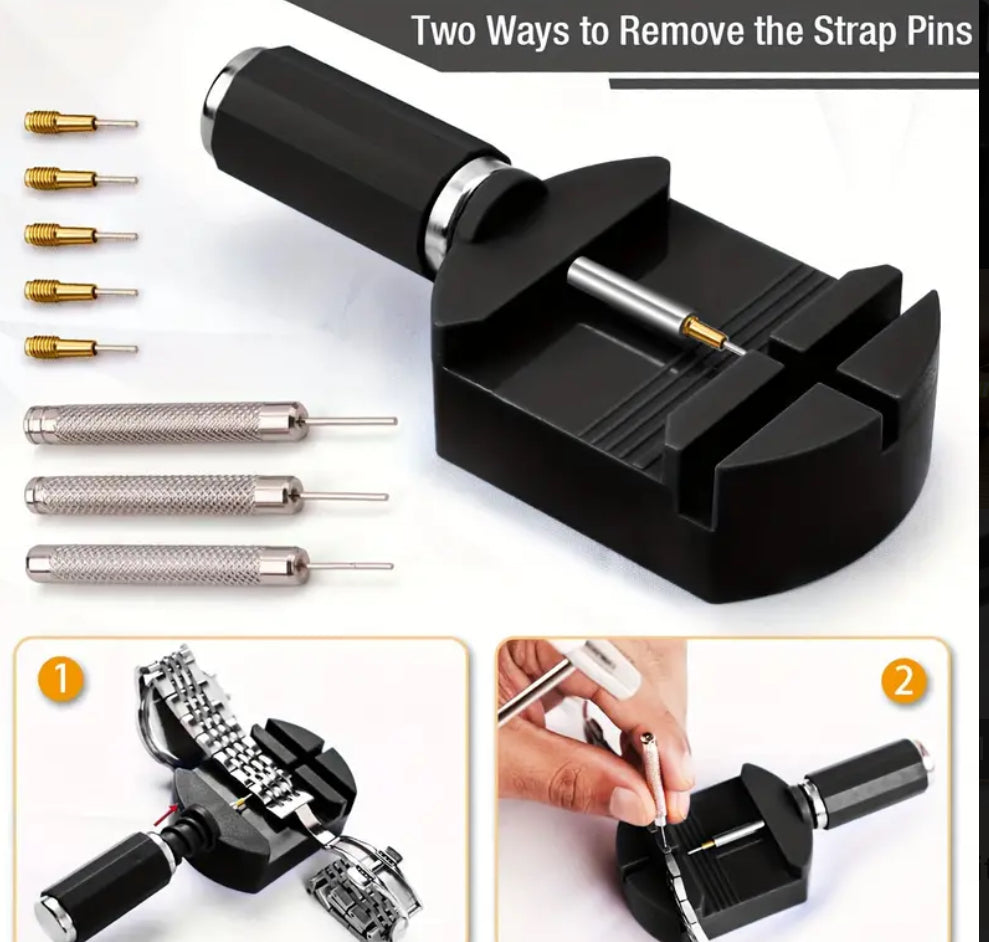 Two Ways to Remove the Strap Pins

1

2